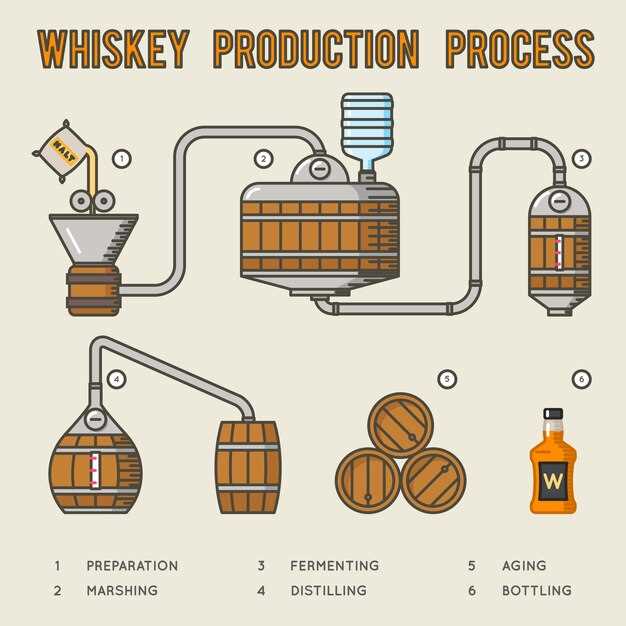 WHISKEY PRODUCTION PROCESS

MALT

1

2

3

4

5

6

W

1 PREPARATION
2 MARSHING
3 FERMENTING
4 DISTILLING
5 AGING
6 BOTTLING